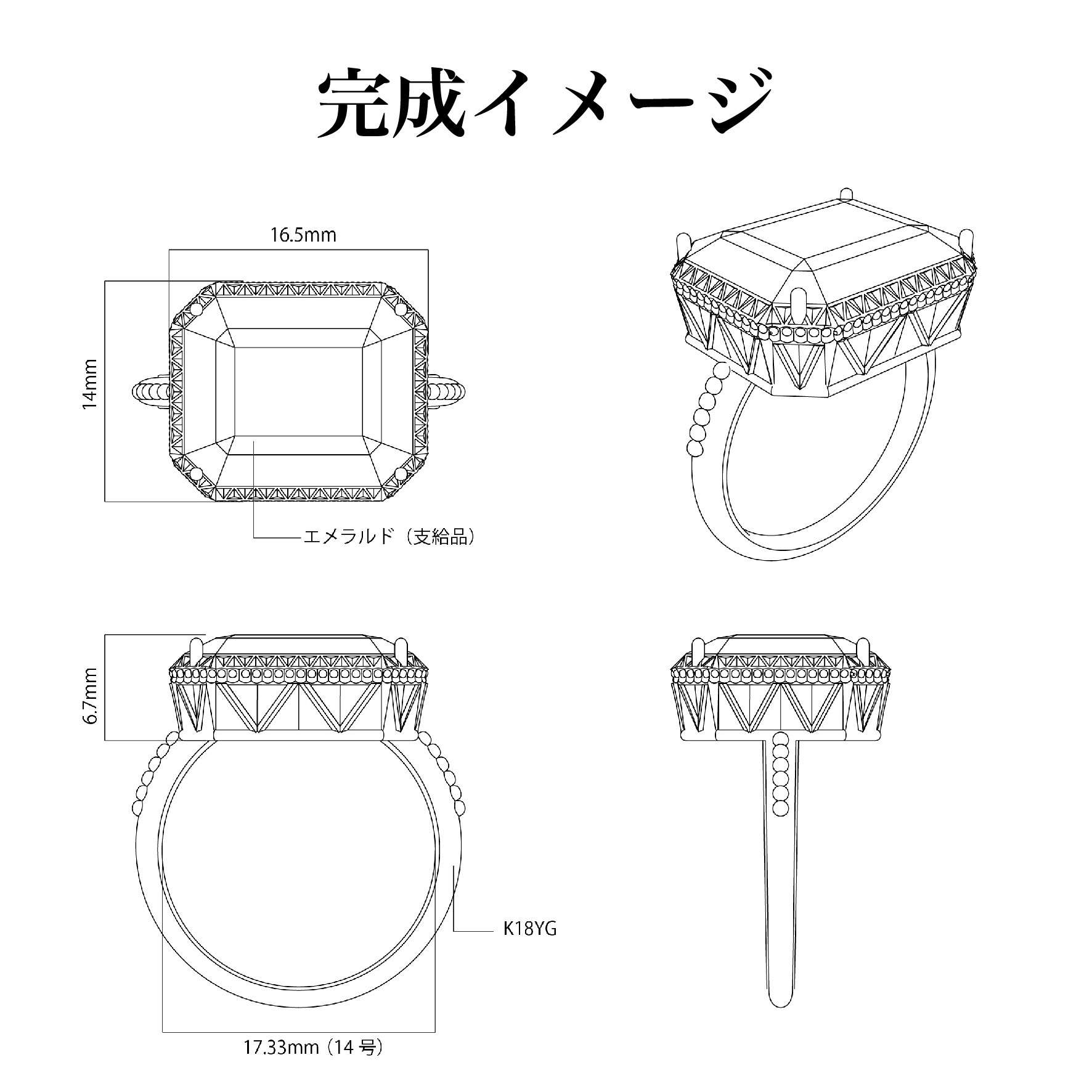 完成イメージ

16.5mm

14mm

エメラルド（支給品）

6.7mm

K18YG

17.33mm（14 号）